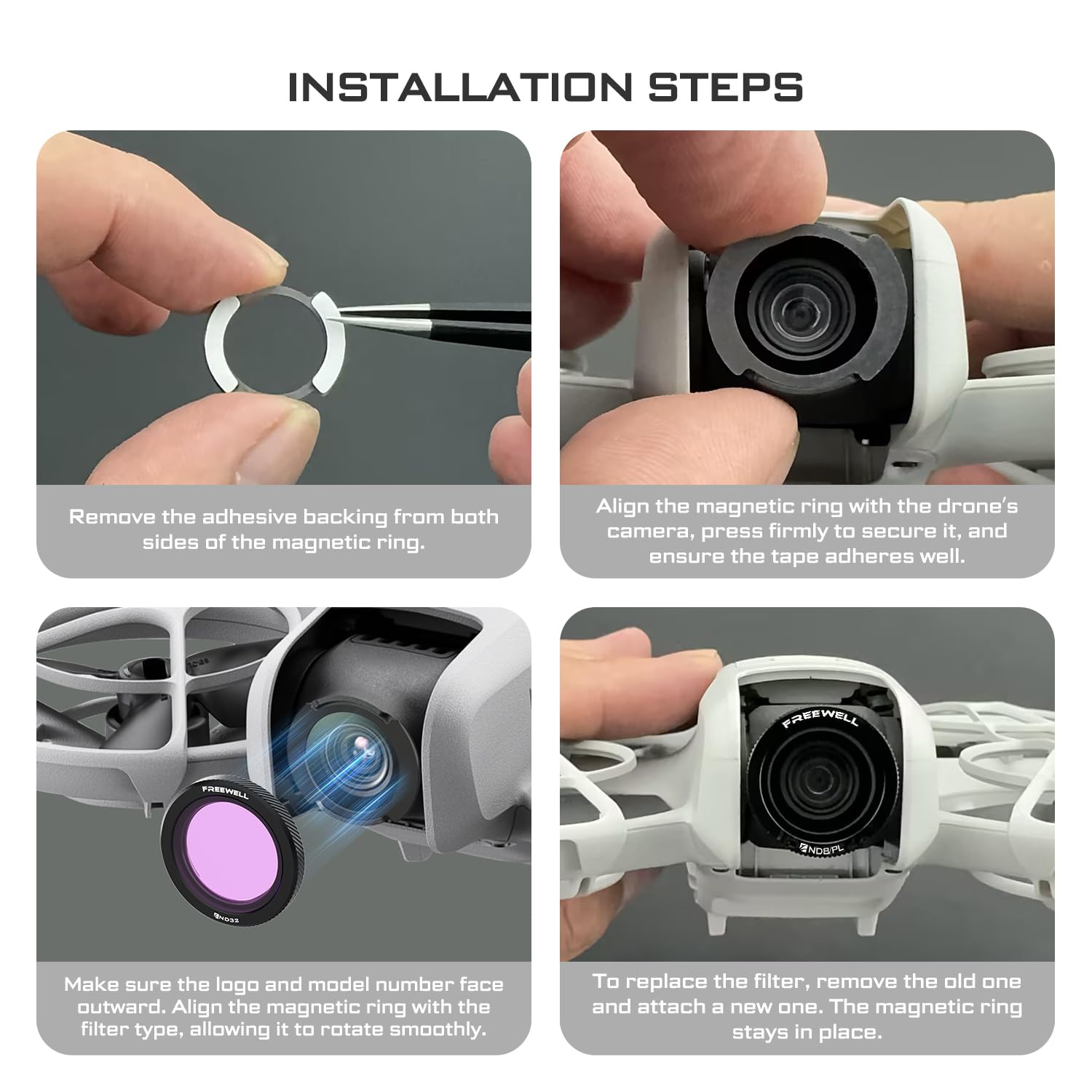 INSTALLATION STEPS

Remove the adhesive backing from both sides of the magnetic ring.

Align the magnetic ring with the drone's camera, press firmly to secure it, and ensure the tape adheres well.

FREEWELL

ND32

Make sure the logo and model number face outward. Align the magnetic ring with the filter type, allowing it to rotate smoothly.

FREEWELL

ND8/PL

To replace the filter, remove the old one and attach a new one. The magnetic ring stays in place.