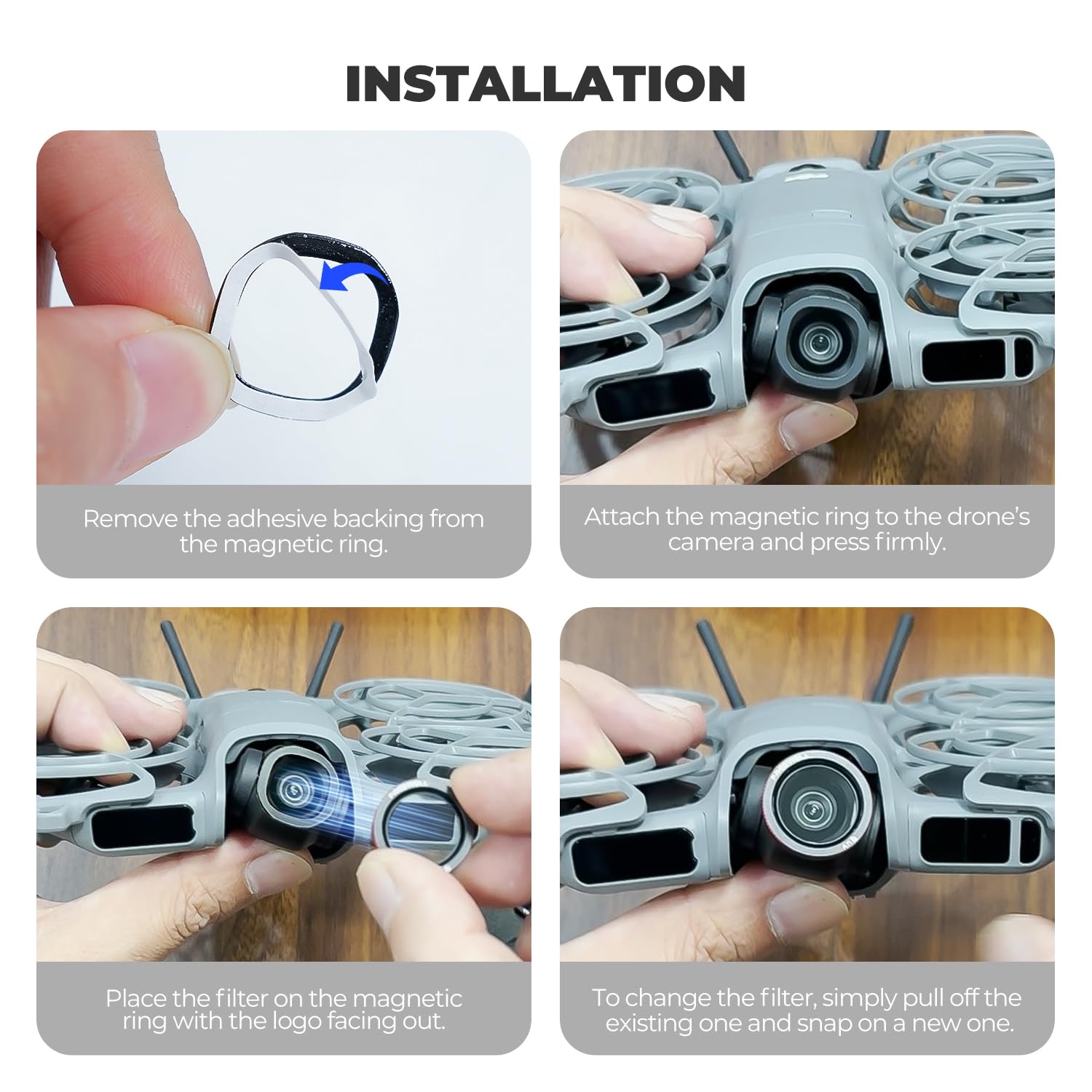 INSTALLATION

Remove the adhesive backing from the magnetic ring.

Attach the magnetic ring to the drone's camera and press firmly.

Place the filter on the magnetic ring with the logo facing out.

To change the filter, simply pull off the existing one and snap on a new one.